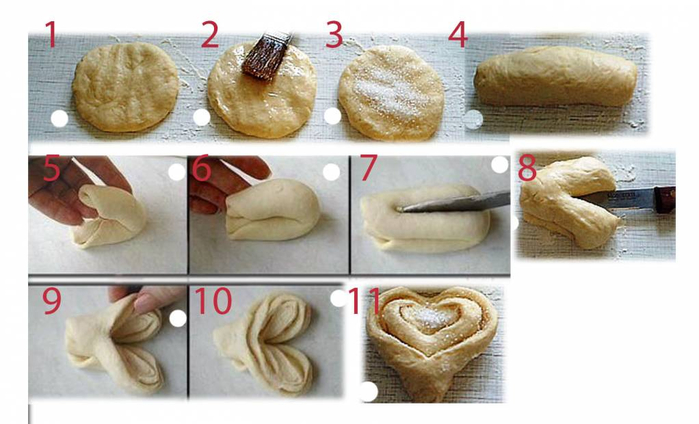 1 2 3 4

5 6 7 8

9 10 11