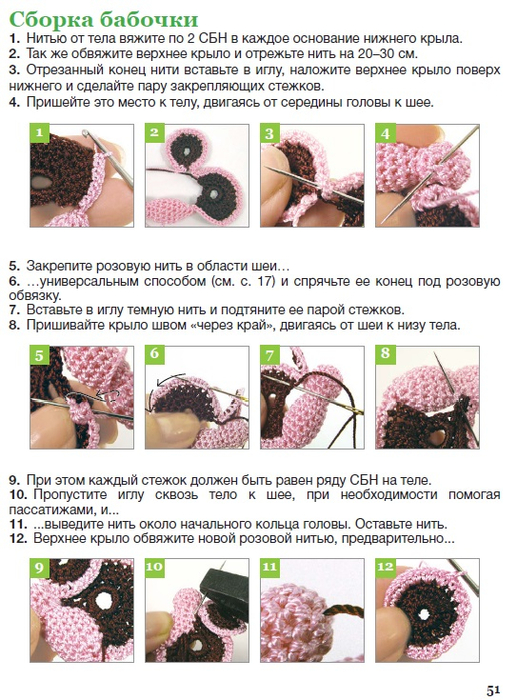 Сборка бабочки

1. Нитью от тела вяжите по 2 СБН в каждое основание нижнего крыла.
2. Так же обвяжите верхнее крыло и отрежьте нить на 20–30 см.
3. Отрезанный конец нити вставьте в иглу, наложите верхнее крыло поверх нижнего и сделайте пару закрепляющих стежков.
4. Пришейте это место к телу, двигаясь от середины головы к шее.

1 2 3 4

5. Закрепите розовую нить в области шеи…
6. …универсальным способом (см. с. 17) и спрячьте ее конец под розовую обвязку.
7. Вставьте в иглу темную нить и подтяните ее парой стежков.
8. Пришивайте крыло швом «через край», двигаясь от шеи к низу тела.

5 6 7 8

9. При этом каждый стежок должен быть равен ряду СБН на теле.
10. Пропустите иглу сквозь тело к шее, при необходимости помогая пассатижами, и...
11. ...выведите нить около начального кольца головы. Оставьте нить.
12. Верхнее крыло обвяжите новой розовой нитью, предварительно...

9 10 11 12

51