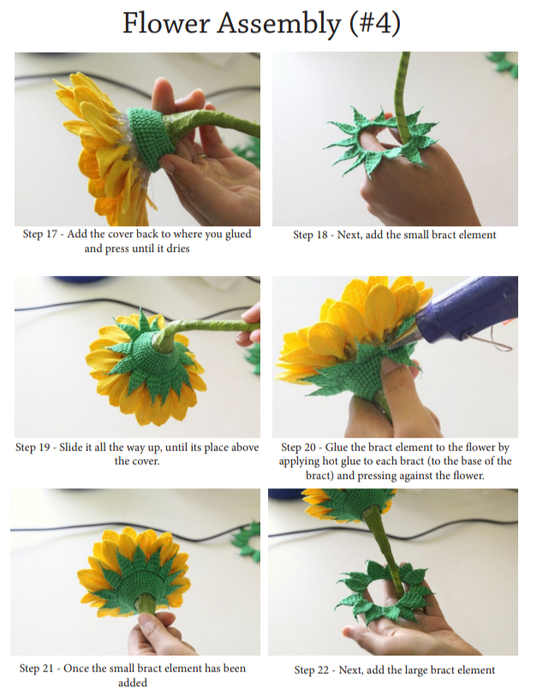 Flower Assembly (#4)

Step 17 - Add the cover back to where you glued and press until it dries

Step 18 - Next, add the small bract element

Step 19 - Slide it all the way up, until its place above the cover.

Step 20 - Glue the bract element to the flower by applying hot glue to each bract (to the base of the bract) and pressing against the flower.

Step 21 - Once the small bract element has been added

Step 22 - Next, add the large bract element