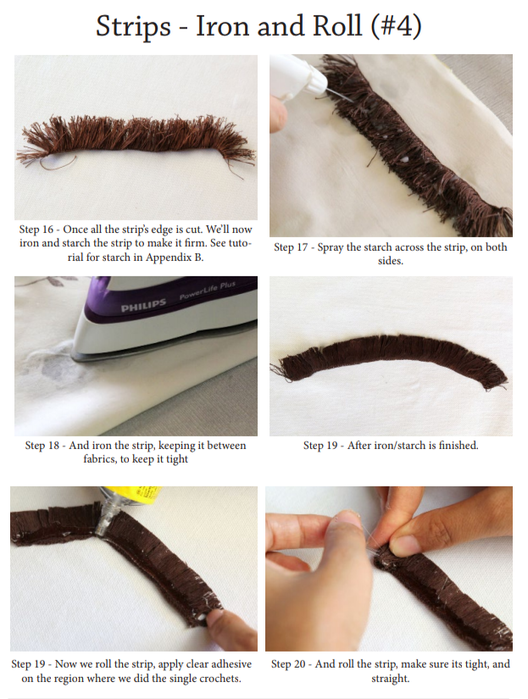 Strips - Iron and Roll (#4)

Step 16 - Once all the strip's edge is cut. We'll now iron and starch the strip to make it firm. See tutorial for starch in Appendix B.

Step 17 - Spray the starch across the strip, on both sides.

PHILIPS PowerLife Plus

Step 18 - And iron the strip, keeping it between fabrics, to keep it tight

Step 19 - After iron/starch is finished.

Step 19 - Now we roll the strip, apply clear adhesive on the region where we did the single crochets.

Step 20 - And roll the strip, make sure its tight, and straight.