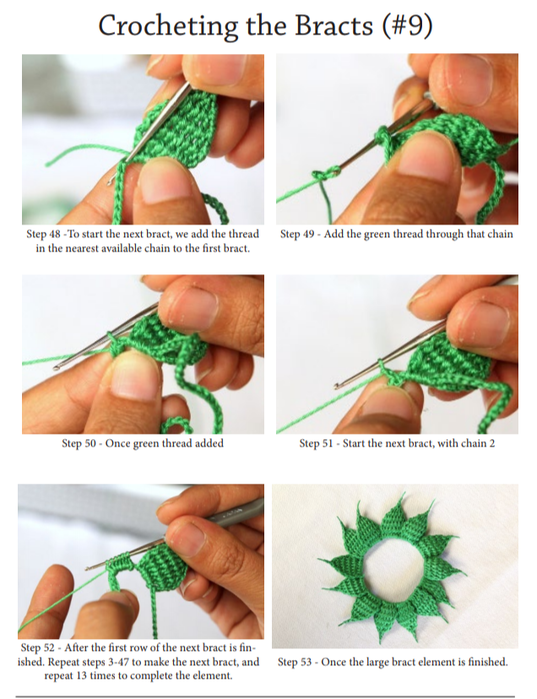 Crocheting the Bracts (#9)

Step 48 -To start the next bract, we add the thread in the nearest available chain to the first bract.

Step 49 - Add the green thread through that chain

Step 50 - Once green thread added

Step 51 - Start the next bract, with chain 2

Step 52 - After the first row of the next bract is finished. Repeat steps 3-47 to make the next bract, and repeat 13 times to complete the element.

Step 53 - Once the large bract element is finished.