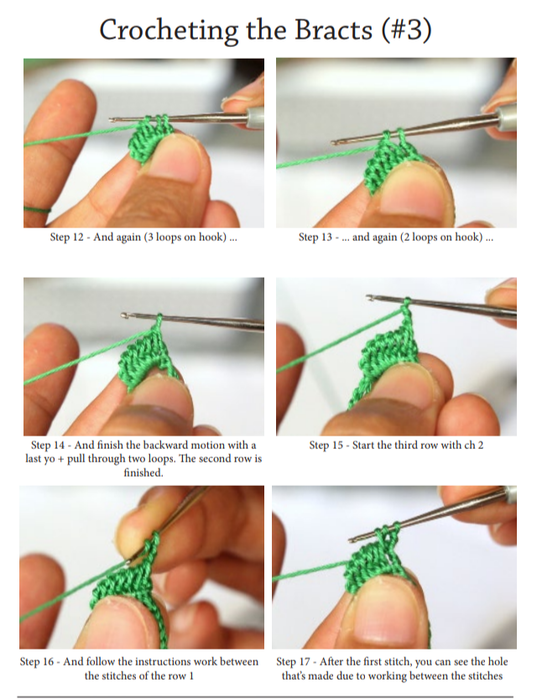 Crocheting the Bracts (#3)

Step 12 - And again (3 loops on hook) ...

Step 13 - ... and again (2 loops on hook) ...

Step 14 - And finish the backward motion with a last yo + pull through two loops. The second row is finished.

Step 15 - Start the third row with ch 2

Step 16 - And follow the instructions work between the stitches of the row 1

Step 17 - After the first stitch, you can see the hole that's made due to working between the stitches