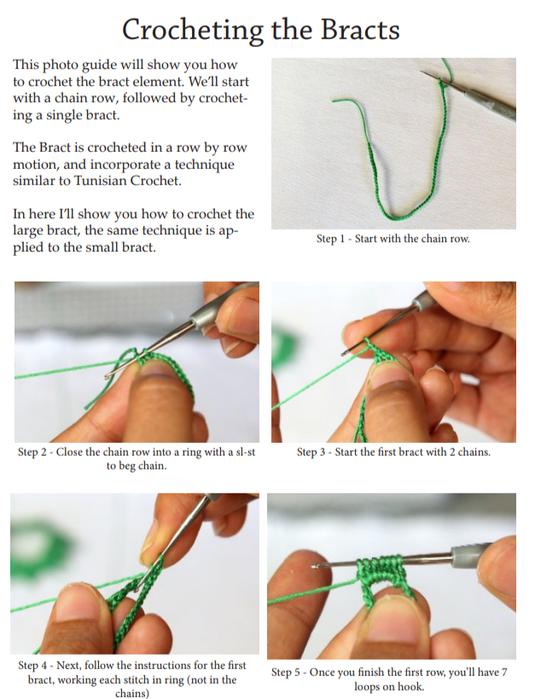 Crocheting the Bracts

This photo guide will show you how to crochet the bract element. We'll start with a chain row, followed by crocheting a single bract.

The Bract is crocheted in a row by row motion, and incorporate a technique similar to Tunisian Crochet.

In here I'll show you how to crochet the large bract, the same technique is applied to the small bract.

Step 1 - Start with the chain row.

Step 2 - Close the chain row into a ring with a sl-st to beg chain.

Step 3 - Start the first bract with 2 chains.

Step 4 - Next, follow the instructions for the first bract, working each stitch in ring (not in the chains)

Step 5 - Once you finish the first row, you'll have 7 loops on hook.