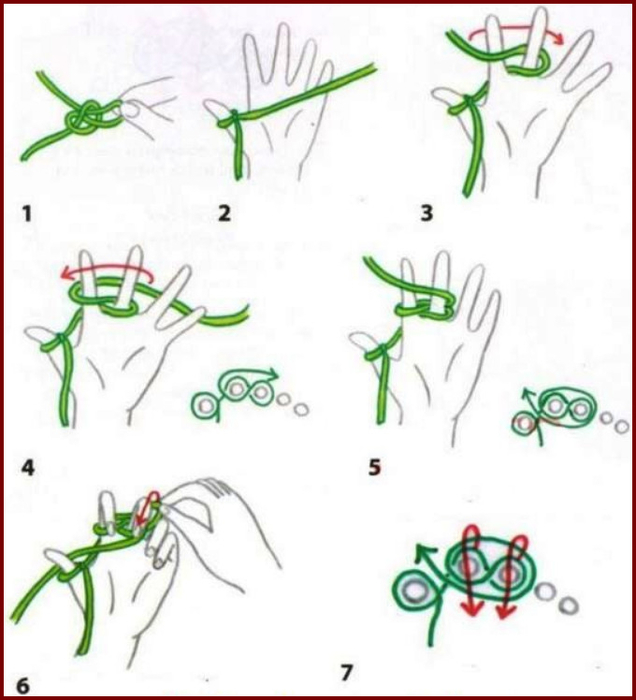 1

2

3

4

5

6

7