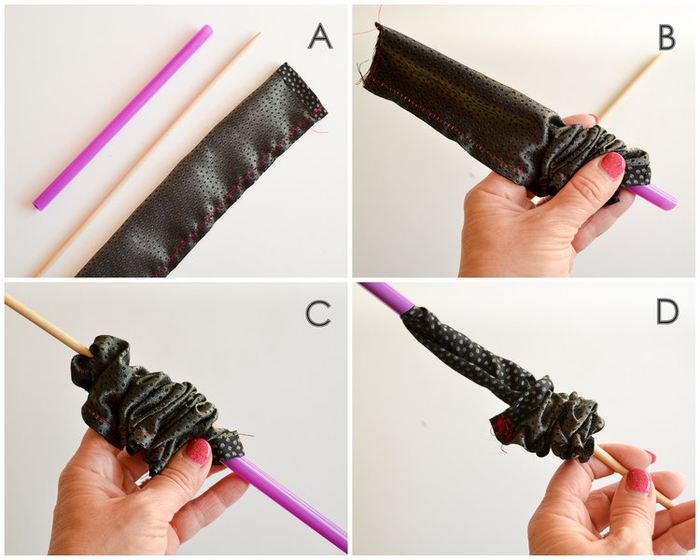 A

B

C

D