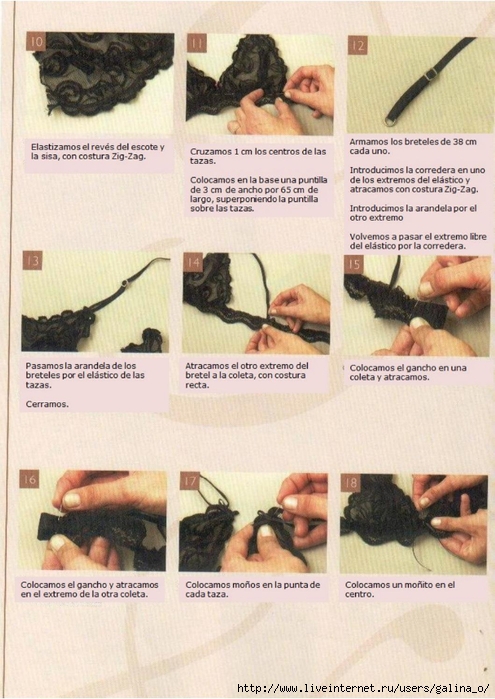 10

Elastizamos el revés del escote y la sisa, con costura Zig-Zag.

11

Cruzamos 1 cm los centros de las tazas.

Colocamos en la base una puntilla de 3 cm de ancho por 65 cm de largo, superponiendo la puntilla sobre las tazas.

12

Armamos los breteles de 38 cm cada uno.

Introducimos la corredera en uno de los extremos del elástico y atracamos con costura Zig-Zag.

Introducimos la arandela por el otro extremo

Volvemos a pasar el extremo libre del elástico por la corredera.

13

Pasamos la arandela de los breteles por el elástico de las tazas.

Cerramos.

14

Atracamos el otro extremo del bretel a la coleta, con costura recta.

15

Colocamos el gancho en una coleta y atracamos.

16

Colocamos el gancho y atracamos en el extremo de la otra coleta.

17

Colocamos moños en la punta de cada taza.

18

Colocamos un moñito en el centro.

http://www.liveinternet.ru/users/galina_o/