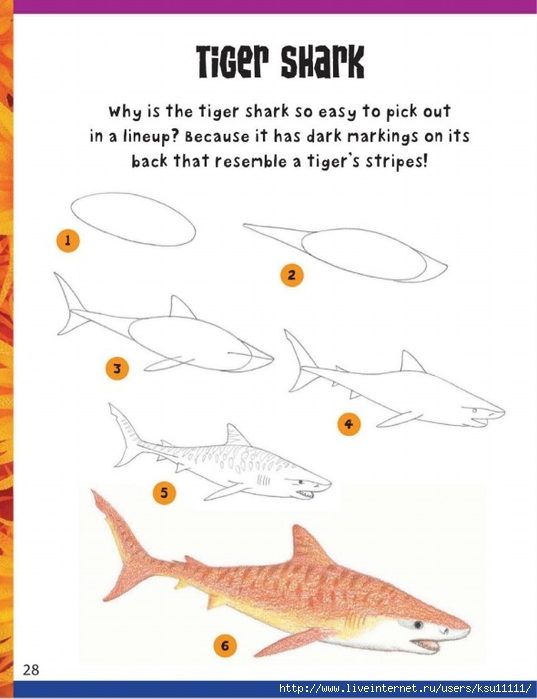 Tiger Shark

Why is the tiger shark so easy to pick out in a lineup? Because it has dark markings on its back that resemble a tiger's stripes!

1

2

3

4

5

6

28

http://www.liveinternet.ru/users/ksu11111/