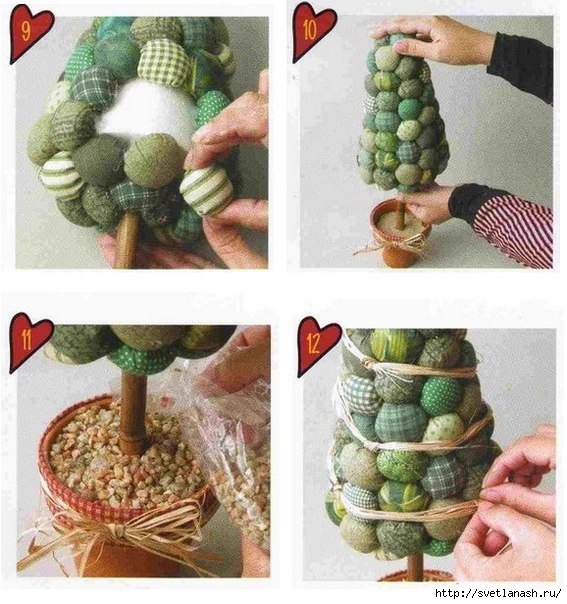 9

10

11

12

http://svetlanash.ru/