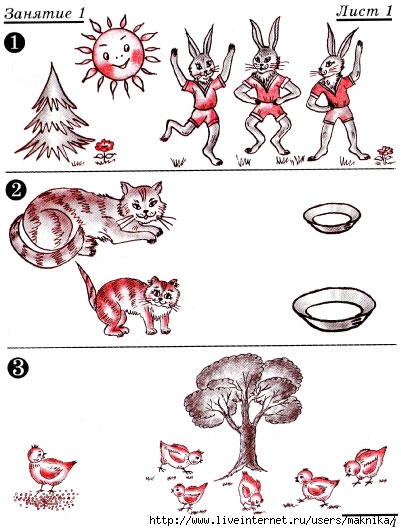 Занятие 1

Лист 1

1

2

3

http://www.liveinternet.ru/users/maknika/