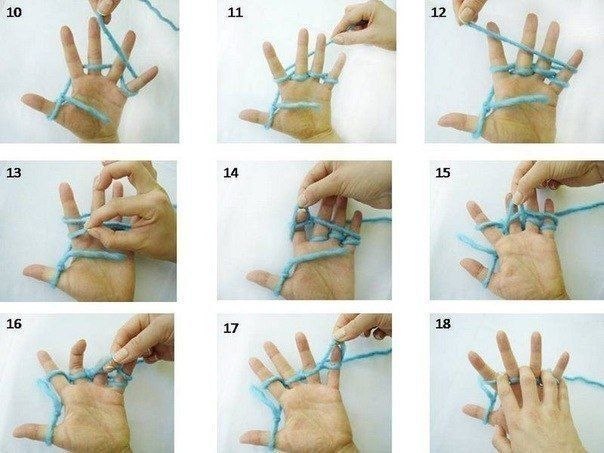 10

11

12

13

14

15

16

17

18