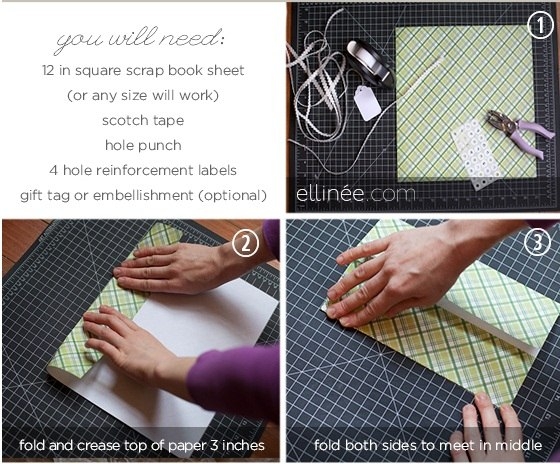 you will need:
12 in square scrap book sheet
(or any size will work)
scotch tape
hole punch
4 hole reinforcement labels
gift tag or embellishment (optional)

1

ellinée.com

2

fold and crease top of paper 3 inches

3

fold both sides to meet in middle