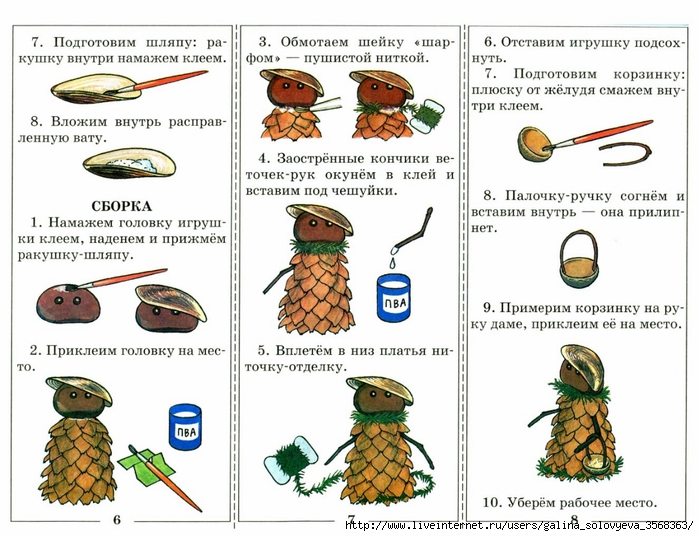 7. Подготовим шляпу: ракушку внутри намажем клеем.

8. Вложим внутрь расправленную вату.

СБОРКА

1. Намажем головку игрушки клеем, наденем и прижмём ракушку-шляпу.

2. Приклеим головку на место.

ПВА

6

3. Обмотаем шейку «шарфом» — пушистой ниткой.

4. Заострённые кончики веточек-рук окунём в клей и вставим под чешуйки.

ПВА

5. Вплетём в низ платья ниточку-отделку.

7

6. Отставим игрушку подсохнуть.

7. Подготовим корзинку: плюску от жёлудя смажем внутри клеем.

8. Палочку-ручку согнём и вставим внутрь — она прилипнет.

9. Примерим корзинку на руку даме, приклеим её на место.

10. Уберём рабочее место.

8

http://www.liveinternet.ru/users/galina_solovyeva_3568363/