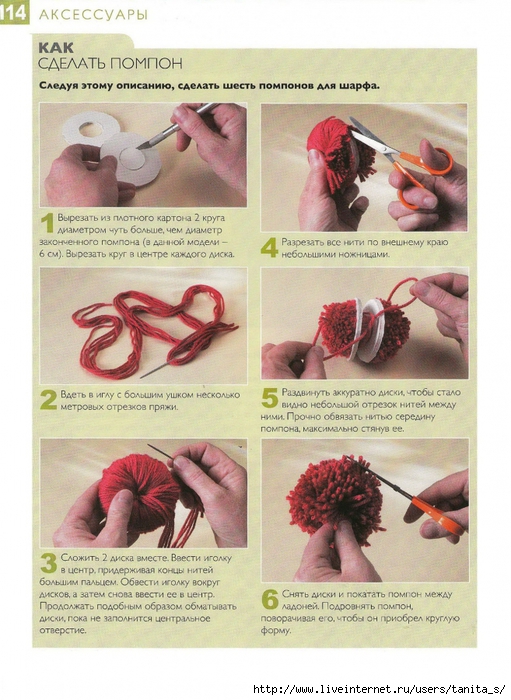 114 АКСЕССУАРЫ

КАК
СДЕЛАТЬ ПОМПОН

Следуя этому описанию, сделать шесть помпонов для шарфа.

1 Вырезать из плотного картона 2 круга диаметром чуть больше, чем диаметр законченного помпона (в данной модели – 6 см). Вырезать круг в центре каждого диска.

2 Вдеть в иглу с большим ушком несколько метровых отрезков пряжи.

3 Сложить 2 диска вместе. Ввести иголку в центр, придерживая концы нитей большим пальцем. Обвести иголку вокруг дисков, а затем снова ввести ее в центр. Продолжать подобным образом обматывать диски, пока не заполнится центральное отверстие.

4 Разрезать все нити по внешнему краю небольшими ножницами.

5 Раздвинуть аккуратно диски, чтобы стало видно небольшой отрезок нитей между ними. Прочно обвязать нитью середину помпона, максимально стянув ее.

6 Снять диски и покатать помпон между ладоней. Подровнять помпон, поворачивая его, чтобы он приобрел круглую форму.

http://www.liveinternet.ru/users/tanita_s/