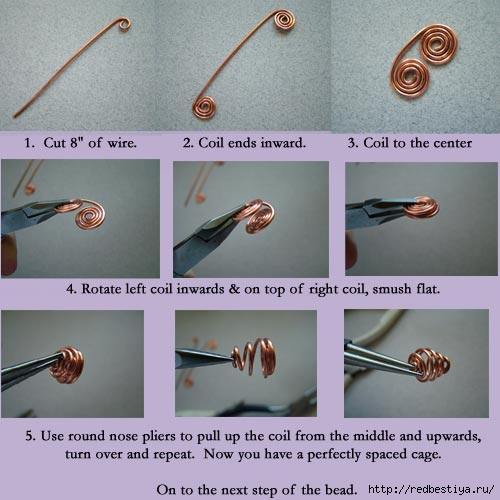 1. Cut 8" of wire.

2. Coil ends inward.

3. Coil to the center

4. Rotate left coil inwards & on top of right coil, smush flat.

5. Use round nose pliers to pull up the coil from the middle and upwards, turn over and repeat. Now you have a perfectly spaced cage.

On to the next step of the bead.

http://redbestiya.ru/