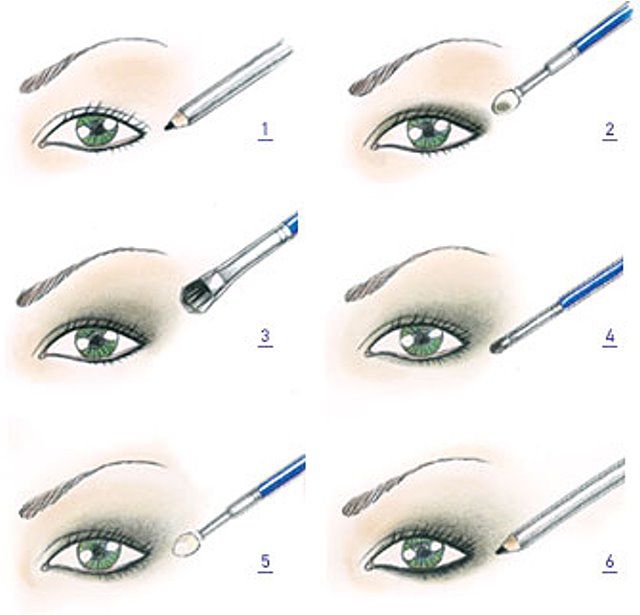 1

2

3

4

5

6