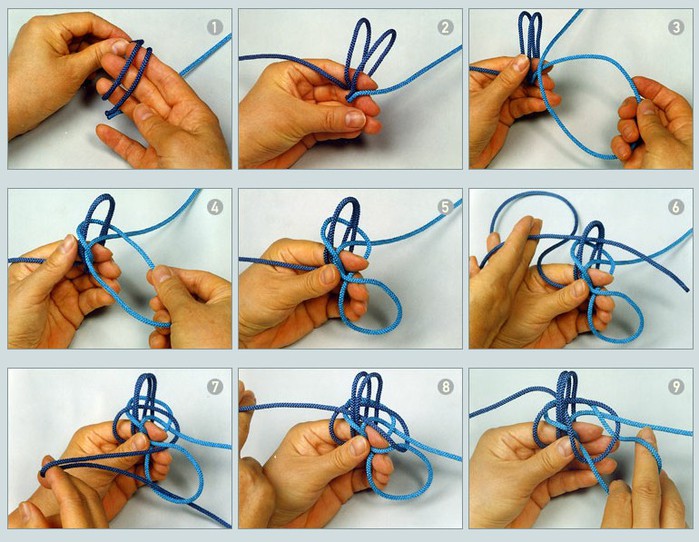 1
2
3
4
5
6
7
8
9