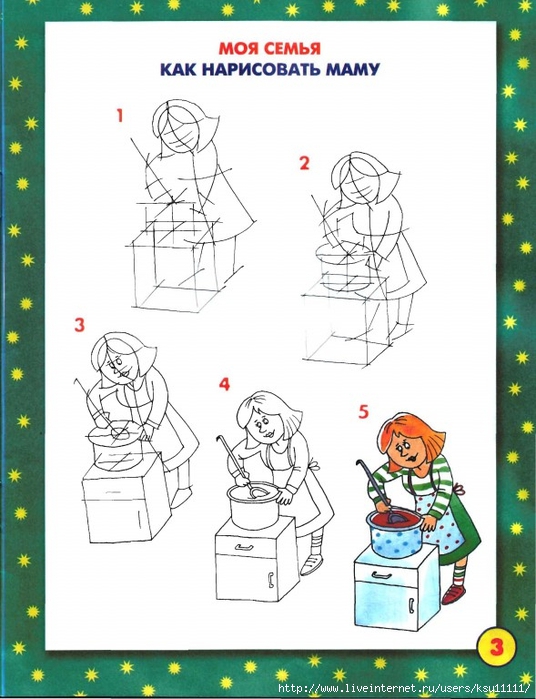 МОЯ СЕМЬЯ
КАК НАРИСОВАТЬ МАМУ

1

2

3

4

5

3

http://www.liveinternet.ru/users/ksu11111/