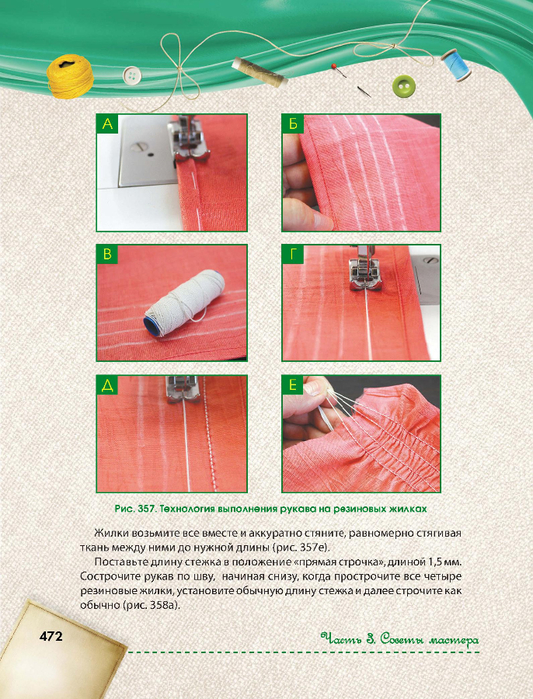 А

Б

В

Г

Д

Е

Рис. 357. Технология выполнения рукава на резиновых жилках

Жилки возьмите все вместе и аккуратно стяните, равномерно стягивая ткань между ними до нужной длины (рис. 357е).

Поставьте длину стежка в положение «прямая строчка», длиной 1,5 мм. Сострочите рукав по шву, начиная снизу, когда прострочите все четыре резиновые жилки, установите обычную длину стежка и далее строчите как обычно (рис. 358а).

472

Часть 3. Советы мастера