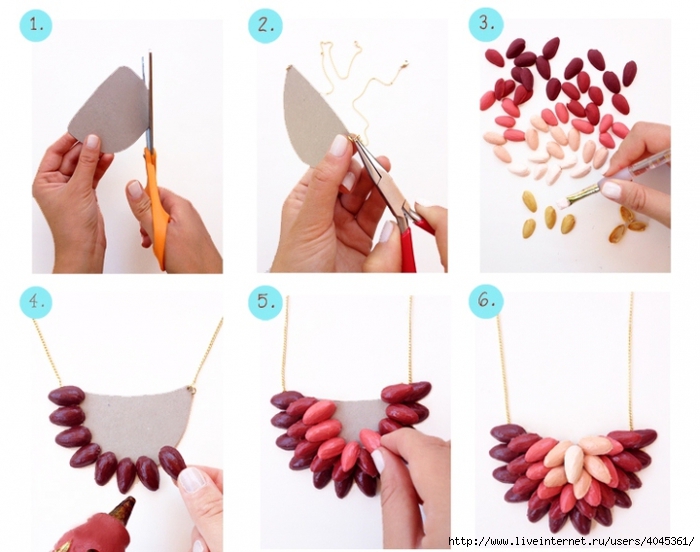 1.

2.

3.

4.

5.

6.

http://www.liveinternet.ru/users/4045361/