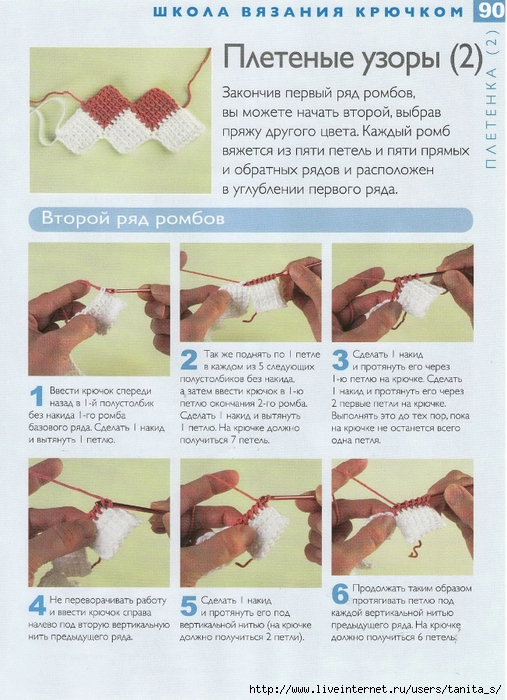 ШКОЛА ВЯЗАНИЯ КРЮЧКОМ 90

ПЛЕТЕНКА (2)

Плетеные узоры (2)

Закончив первый ряд ромбов, вы можете начать второй, выбрав пряжу другого цвета. Каждый ромб вяжется из пяти петель и пяти прямых и обратных рядов и расположен в углублении первого ряда.

Второй ряд ромбов

1 Ввести крючок спереди назад в 1-й полустолбик без накида 1-го ромба базового ряда. Сделать 1 накид и вытянуть 1 петлю.

2 Так же поднять по 1 петле в каждом из 5 следующих полустолбиков без накида, а затем ввести крючок в 1-ю петлю окончания 2-го ромба. Сделать 1 накид и вытянуть 1 петлю. На крючке должно получиться 7 петель.

3 Сделать 1 накид и протянуть его через 1-ю петлю на крючке. Сделать 1 накид и протянуть его через 2 первые петли на крючке. Выполнять это до тех пор, пока на крючке не останется всего одна петля.

4 Не переворачивать работу и ввести крючок справа налево под вторую вертикальную нить предыдущего ряда.

5 Сделать 1 накид и протянуть его под вертикальной нитью (на крючке должно получиться 2 петли).

6 Продолжать таким образом протягивать петлю под каждой вертикальной нитью предыдущего ряда. На крючке должно получиться 6 петель.

http://www.liveinternet.ru/users/tanita_s/