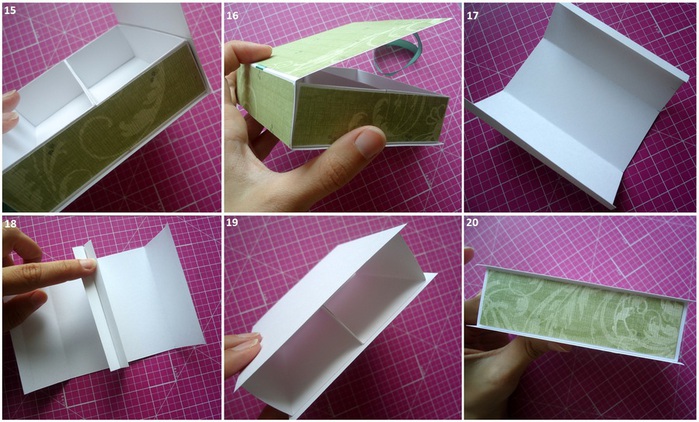 15

16

17

18

19

20