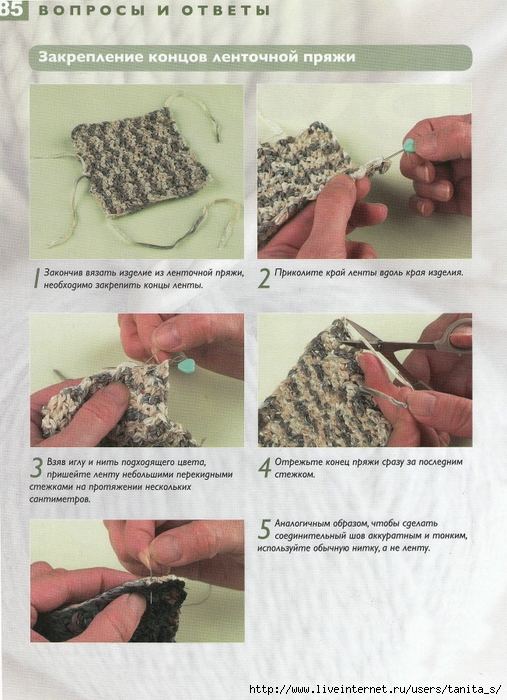 85 ВОПРОСЫ И ОТВЕТЫ

Закрепление концов ленточной пряжи

1 Закончив вязать изделие из ленточной пряжи, необходимо закрепить концы ленты.

2 Приколите край ленты вдоль края изделия.

3 Взяв иглу и нить подходящего цвета, пришейте ленту небольшими перекидными стежками на протяжении нескольких сантиметров.

4 Отрежьте конец пряжи сразу за последним стежком.

5 Аналогичным образом, чтобы сделать соединительный шов аккуратным и тонким, используйте обычную нитку, а не ленту.

http://www.liveinternet.ru/users/tanita_s/