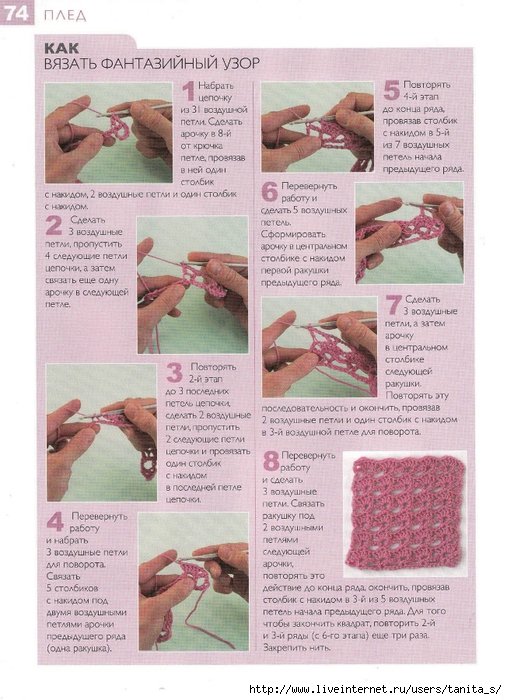 74 ПЛЕД

КАК
ВЯЗАТЬ ФАНТАЗИЙНЫЙ УЗОР

1 Набрать цепочку из 31 воздушной петли. Сделать арочку в 8-й от крючка петле, провязав в ней один столбик с накидом, 2 воздушные петли и один столбик с накидом.

2 Сделать 3 воздушные петли, пропустить 4 следующие петли цепочки, а затем связать еще одну арочку в следующей петле.

3 Повторять 2-й этап до 3 последних петель цепочки, сделать 2 воздушные петли, пропустить 2 следующие петли цепочки и провязать один столбик с накидом в последней петле цепочки.

4 Перевернуть работу и набрать 3 воздушные петли для поворота. Связать 5 столбиков с накидом под двумя воздушными петлями арочки предыдущего ряда (одна ракушка).

5 Повторять 4-й этап до конца ряда, провязав столбик с накидом в 5-й из 7 воздушных петель начала предыдущего ряда.

6 Перевернуть работу и сделать 5 воздушных петель. Сформировать арочку в центральном столбике с накидом первой ракушки предыдущего ряда.

7 Сделать 3 воздушные петли, а затем арочку в центральном столбике следующей ракушки. Повторять эту последовательность и окончить, провязав 2 воздушные петли и один столбик с накидом в 3-й воздушной петле для поворота.

8 Перевернуть работу и сделать 3 воздушные петли. Связать ракушку под 2 воздушными петлями следующей арочки, повторять это действие до конца ряда, окончить, провязав столбик с накидом в 3-й из 5 воздушных петель начала предыдущего ряда. Для того чтобы закончить квадрат, повторить 2-й и 3-й ряды (с 6-го этапа) еще три раза. Закрепить нить.

http://www.liveinternet.ru/users/tanita_s/