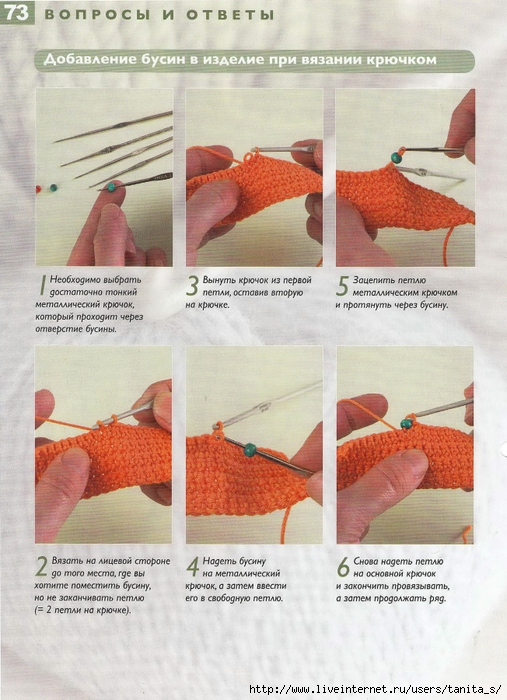 73 ВОПРОСЫ И ОТВЕТЫ

Добавление бусин в изделие при вязании крючком

1 Необходимо выбрать достаточно тонкий металлический крючок, который проходит через отверстие бусины.

3 Вынуть крючок из первой петли, оставив вторую на крючке.

5 Зацепить петлю металлическим крючком и протянуть через бусину.

2 Вязать на лицевой стороне до того места, где вы хотите поместить бусину, но не заканчивать петлю (= 2 петли на крючке).

4 Надеть бусину на металлический крючок, а затем ввести его в свободную петлю.

6 Снова надеть петлю на основной крючок и закончить провязывать, а затем продолжать ряд.

http://www.liveinternet.ru/users/tanita_s/