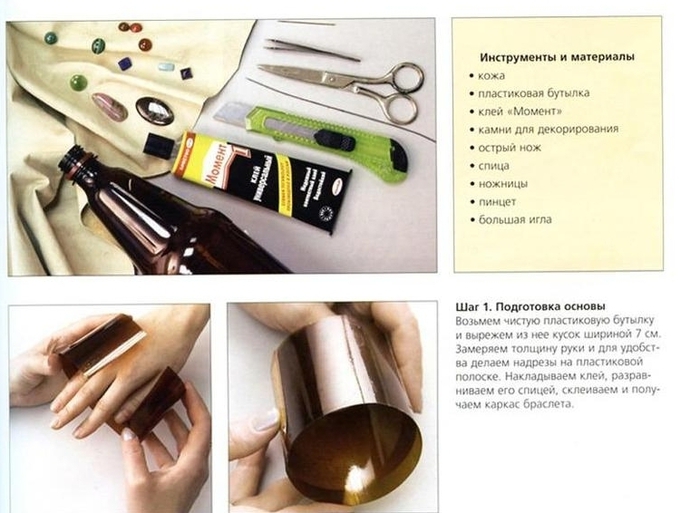 Момент 1
клей универсальный

Инструменты и материалы
• кожа
• пластиковая бутылка
• клей «Момент»
• камни для декорирования
• острый нож
• спица
• ножницы
• пинцет
• большая игла

Шаг 1. Подготовка основы
Возьмем чистую пластиковую бутылку и вырежем из нее кусок шириной 7 см. Замеряем толщину руки и для удобства делаем надрезы на пластиковой полоске. Накладываем клей, разравниваем его спицей, склеиваем и получаем каркас браслета.