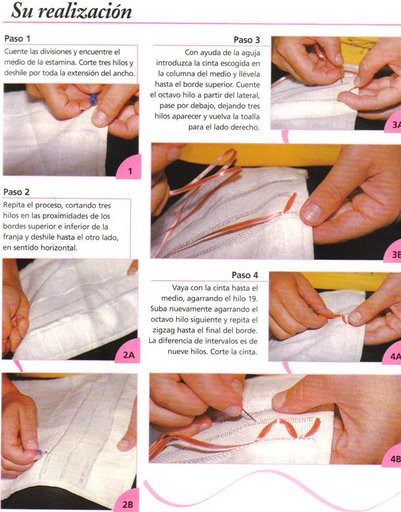 Su realización

Paso 1
Cuente las divisiones y encuentre el medio de la estamina. Corte tres hilos y deshile por toda la extensión del ancho.

1

Paso 2
Repita el proceso, cortando tres hilos en las proximidades de los bordes superior e inferior de la franja y deshile hasta el otro lado, en sentido horizontal.

2A

2B

Paso 3
Con ayuda de la aguja introduzca la cinta escogida en la columna del medio y llévela hasta el borde superior. Cuente el octavo hilo a partir del lateral, pase por debajo, dejando tres hilos aparecer y vuelva la toalla para el lado derecho.

3A

3B

Paso 4
Vaya con la cinta hasta el medio, agarrando el hilo 19. Suba nuevamente agarrando el octavo hilo siguiente y repita el zigzag hasta el final del borde. La diferencia de intervalos es de nueve hilos. Corte la cinta.

4A

4B