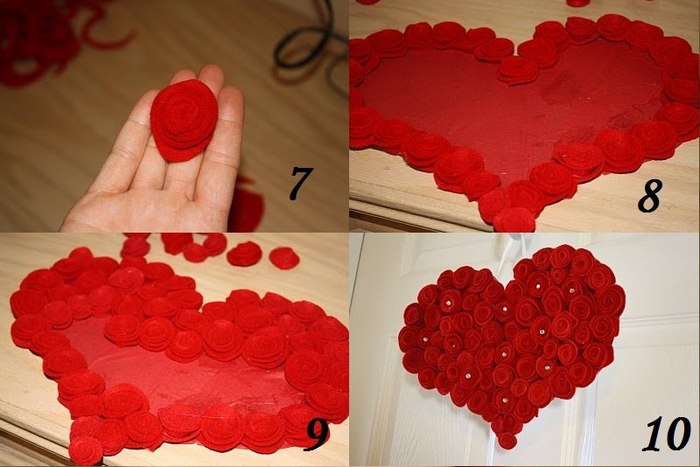 7
8
9
10