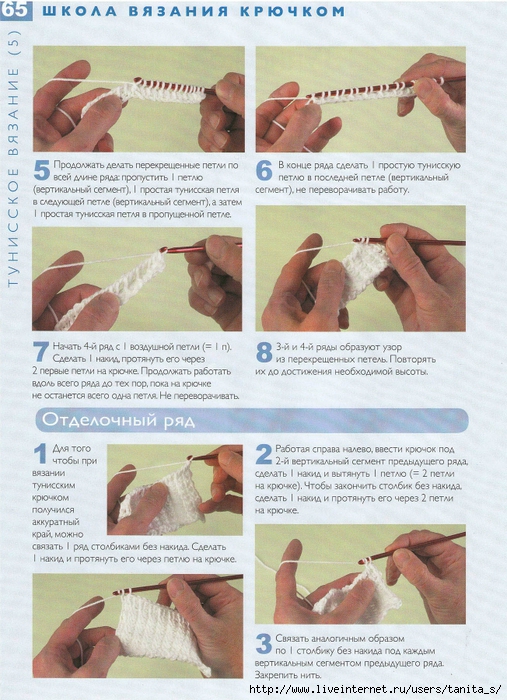 65 ШКОЛА ВЯЗАНИЯ КРЮЧКОМ

ТУНИССКОЕ ВЯЗАНИЕ (5)

5 Продолжать делать перекрещенные петли по всей длине ряда: пропустить 1 петлю (вертикальный сегмент), 1 простая тунисская петля в следующей петле (вертикальный сегмент), а затем 1 простая тунисская петля в пропущенной петле.

6 В конце ряда сделать 1 простую тунисскую петлю в последней петле (вертикальный сегмент), не переворачивать работу.

7 Начать 4-й ряд с 1 воздушной петли (= 1 п). Сделать 1 накид, протянуть его через 2 первые петли на крючке. Продолжать работать вдоль всего ряда до тех пор, пока на крючке не останется всего одна петля. Не переворачивать.

8 3-й и 4-й ряды образуют узор из перекрещенных петель. Повторять их до достижения необходимой высоты.

Отделочный ряд

1 Для того чтобы при вязании тунисским крючком получился аккуратный край, можно связать 1 ряд столбиками без накида. Сделать 1 накид и протянуть его через петлю на крючке.

2 Работая справа налево, ввести крючок под 2-й вертикальный сегмент предыдущего ряда, сделать 1 накид и вытянуть 1 петлю (= 2 петли на крючке). Чтобы закончить столбик без накида, сделать 1 накид и протянуть его через 2 петли на крючке.

3 Связать аналогичным образом по 1 столбику без накида под каждым вертикальным сегментом предыдущего ряда. Закрепить нить.

http://www.liveinternet.ru/users/tanita_s/