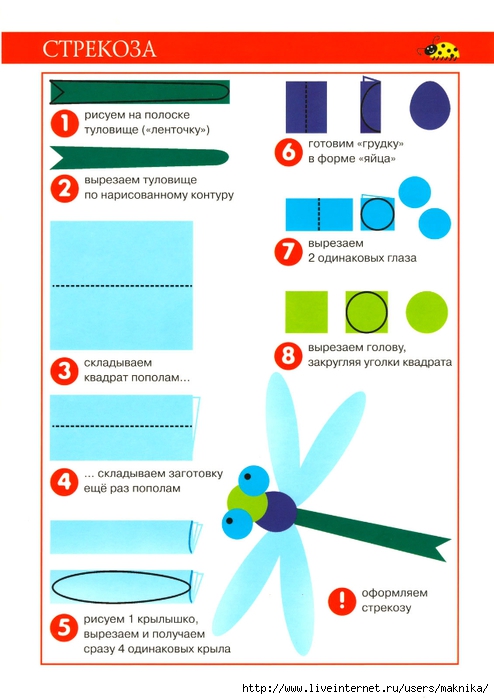 СТРЕКОЗА

1 рисуем на полоске туловище («ленточку»)

2 вырезаем туловище по нарисованному контуру

3 складываем квадрат пополам...

4 ... складываем заготовку ещё раз пополам

5 рисуем 1 крылышко, вырезаем и получаем сразу 4 одинаковых крыла

6 готовим «грудку» в форме «яйца»

7 вырезаем 2 одинаковых глаза

8 вырезаем голову, закругляя уголки квадрата

! оформляем стрекозу

http://www.liveinternet.ru/users/maknika/