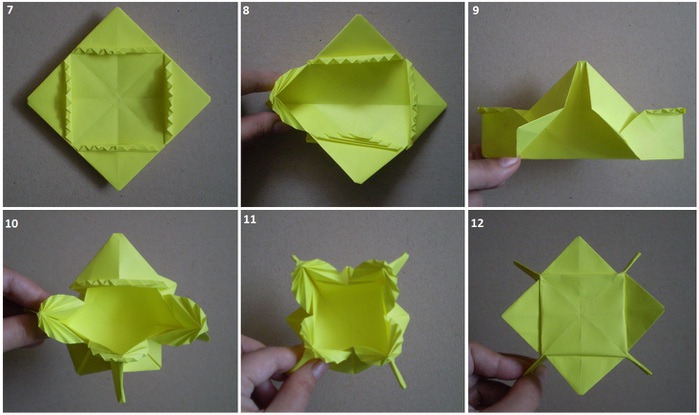 7

8

9

10

11

12