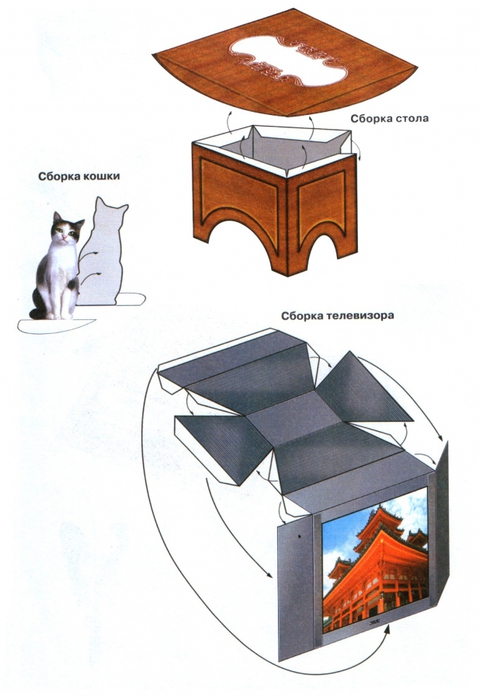 Сборка стола

Сборка кошки

Сборка телевизора