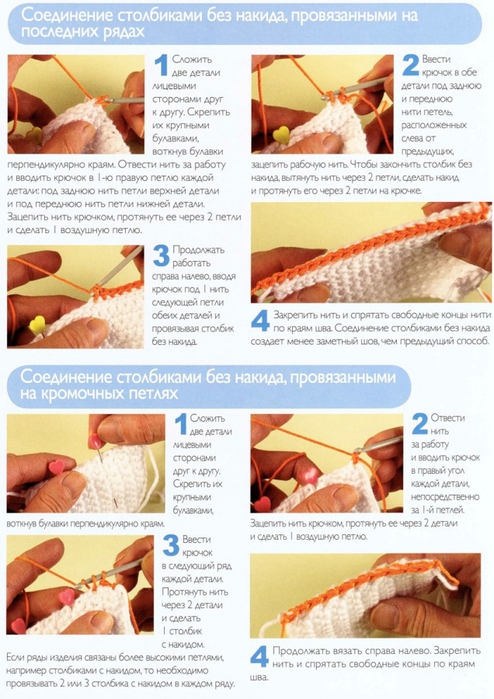 Соединение столбиками без накида, провязанными на последних рядах

1 Сложить две детали лицевыми сторонами друг к другу. Скрепить их крупными булавками, воткнув булавки перпендикулярно краям. Отвести нить за работу и вводить крючок в 1-ю правую петлю каждой детали: под заднюю нить петли верхней детали и под переднюю нить петли нижней детали. Зацепить нить крючком, протянуть ее через 2 петли и сделать 1 воздушную петлю.

2 Ввести крючок в обе детали под заднюю и переднюю нити петель, расположенных слева от предыдущих, зацепить рабочую нить. Чтобы закончить столбик без накида, вытянуть нить через 2 петли, сделать накид и протянуть его через 2 петли на крючке.

3 Продолжать работать справа налево, вводя крючок под 1 нить следующей петли обеих деталей и провязывая столбик без накида.

4 Закрепить нить и спрятать свободные концы нити по краям шва. Соединение столбиками без накида создает менее заметный шов, чем предыдущий способ.

Соединение столбиками без накида, провязанными на кромочных петлях

1 Сложить две детали лицевыми сторонами друг к другу. Скрепить их крупными булавками, воткнув булавки перпендикулярно краям.

2 Отвести нить за работу и вводить крючок в правый угол каждой детали, непосредственно за 1-й петлей. Зацепить нить крючком, протянуть ее через 2 детали и сделать 1 воздушную петлю.

3 Ввести крючок в следующий ряд каждой детали. Протянуть нить через 2 детали и сделать 1 столбик с накидом. Если ряды изделия связаны более высокими петлями, например столбиками с накидом, то необходимо провязывать 2 или 3 столбика с накидом в каждом ряду.

4 Продолжать вязать справа налево. Закрепить нить и спрятать свободные концы по краям шва.