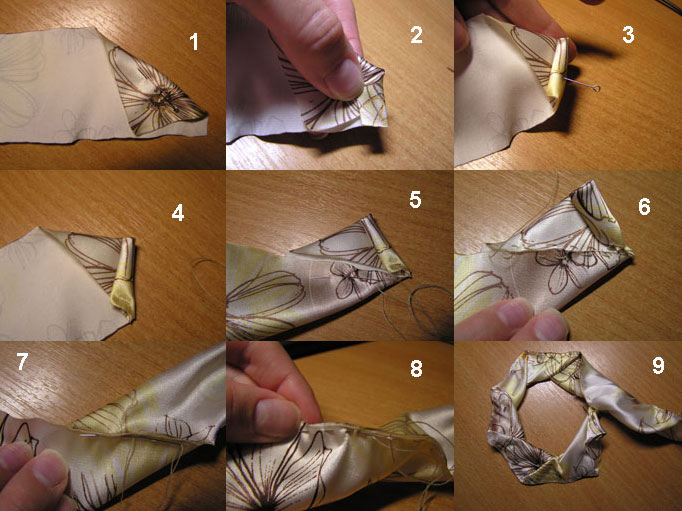 1
2
3
4
5
6
7
8
9