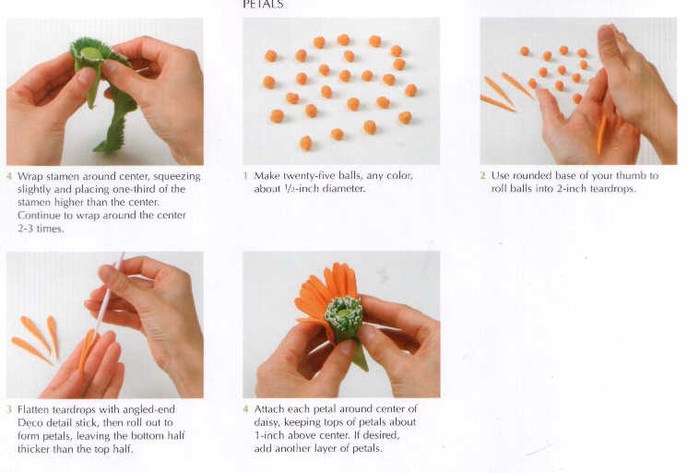 PETALS

4 Wrap stamen around center, squeezing slightly and placing one-third of the stamen higher than the center. Continue to wrap around the center 2-3 times.

1 Make twenty-five balls, any color, about $\frac{1}{2}$-inch diameter.

2 Use rounded base of your thumb to roll balls into 2-inch teardrops.

3 Flatten teardrops with angled-end Deco detail stick, then roll out to form petals, leaving the bottom half thicker than the top half.

4 Attach each petal around center of daisy, keeping tops of petals about 1-inch above center. If desired, add another layer of petals.