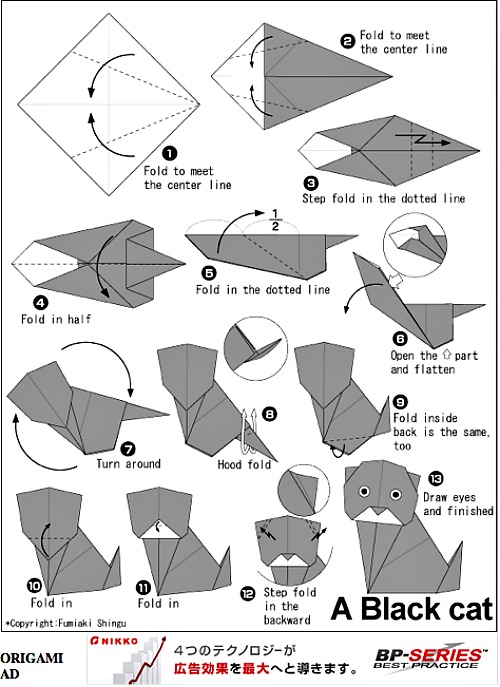 ❶ Fold to meet the center line

❷ Fold to meet the center line

❸ Step fold in the dotted line

❹ Fold in half

$\frac{1}{2}$

❺ Fold in the dotted line

❻ Open the ⇧ part and flatten

❼ Turn around

❽ Hood fold

❾ Fold inside back is the same, too

❿ Fold in

⓫ Fold in

⓬ Step fold in the backward

⓭ Draw eyes and finished

A Black cat

*Copyright:Fumiaki Shingu

ORIGAMI AD

NIKKO

4つのテクノロジーが
広告効果を最大へと導きます。

BP-SERIES™
BEST PRACTICE