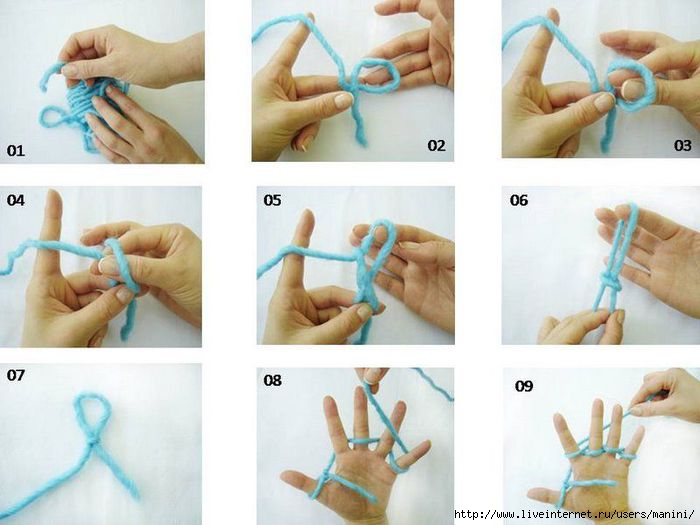 01

02

03

04

05

06

07

08

09

http://www.liveinternet.ru/users/manini/