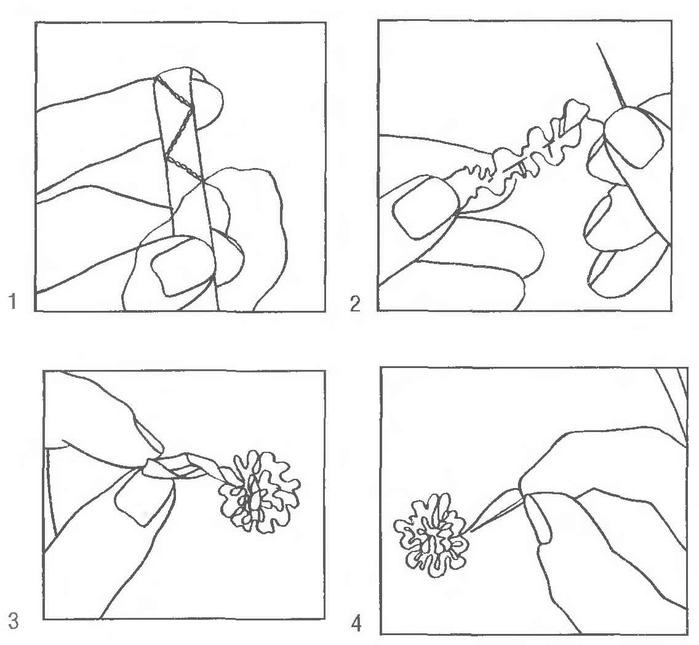 1

2

3

4