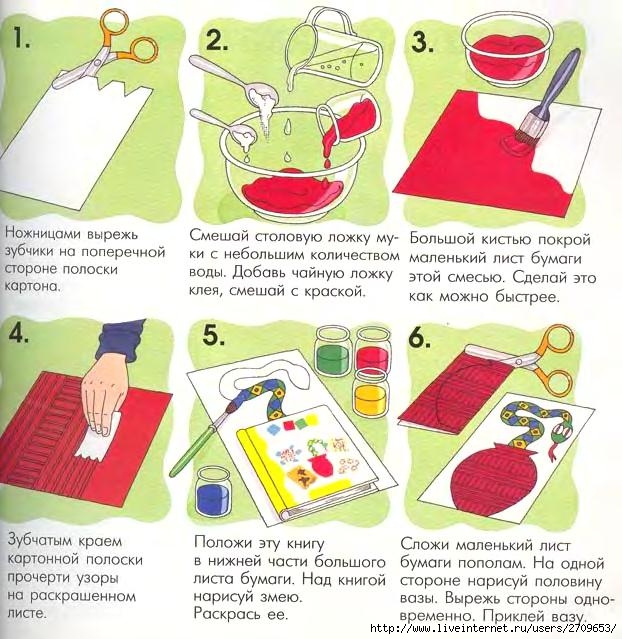 1.

Ножницами вырежь зубчики на поперечной стороне полоски картона.

2.

Смешай столовую ложку муки с небольшим количеством воды. Добавь чайную ложку клея, смешай с краской.

3.

Большой кистью покрой маленький лист бумаги этой смесью. Сделай это как можно быстрее.

4.

Зубчатым краем картонной полоски прочерти узоры на раскрашенном листе.

5.

Положи эту книгу в нижней части большого листа бумаги. Над книгой нарисуй змею. Раскрась ее.

6.

Сложи маленький лист бумаги пополам. На одной стороне нарисуй половину вазы. Вырежь стороны одновременно. Приклей вазу.

http://www.liveinternet.ru/users/2709653/