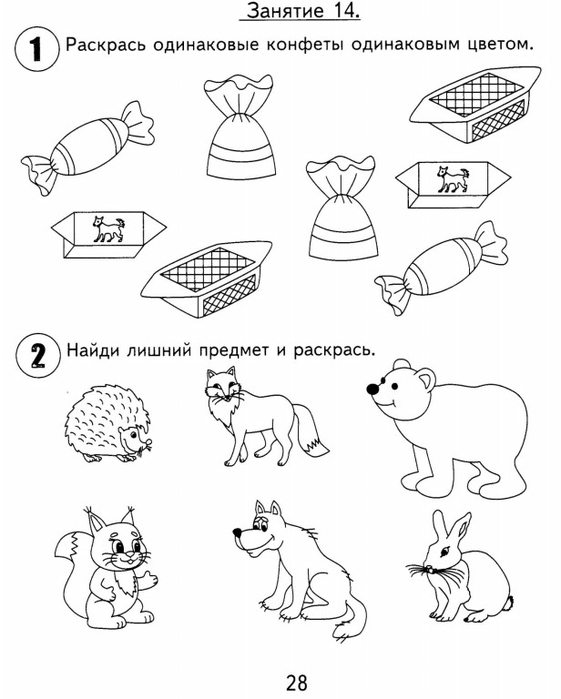 Занятие 14.

1 Раскрась одинаковые конфеты одинаковым цветом.

2 Найди лишний предмет и раскрась.

28