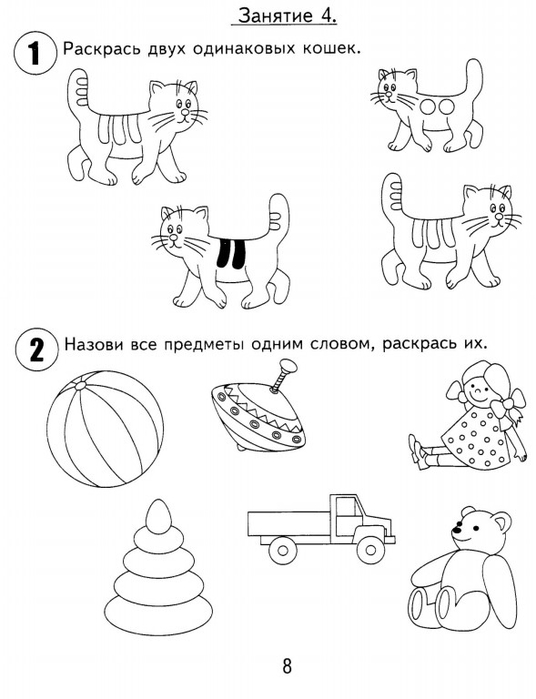 Занятие 4.

1 Раскрась двух одинаковых кошек.

2 Назови все предметы одним словом, раскрась их.

8