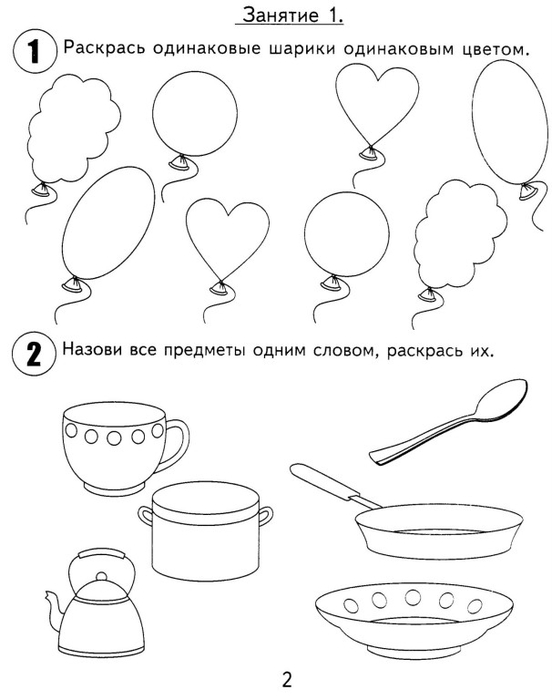 Занятие 1.

1 Раскрась одинаковые шарики одинаковым цветом.

2 Назови все предметы одним словом, раскрась их.

2