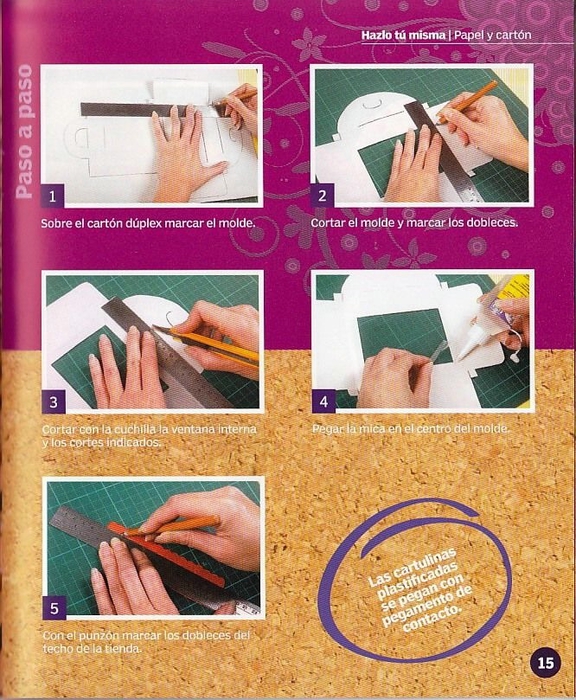 Hazlo tú misma | Papel y cartón

Paso a paso

1
Sobre el cartón dúplex marcar el molde.

2
Cortar el molde y marcar los dobleces.

3
Cortar con la cuchilla la ventana interna y los cortes indicados.

4
Pegar la mica en el centro del molde.

5
Con el punzón marcar los dobleces del techo de la tienda.

Las cartulinas plastificadas se pegan con pegamento de contacto.

15