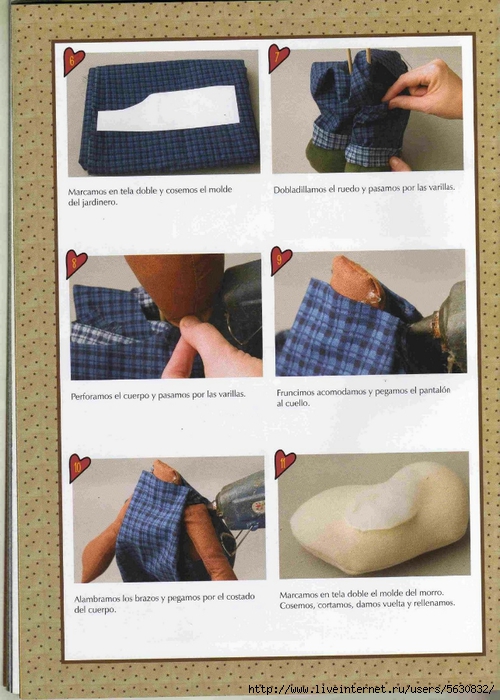 6

Marcamos en tela doble y cosemos el molde del jardinero.

7

Dobladillamos el ruedo y pasamos por las varillas.

8

Perforamos el cuerpo y pasamos por las varillas.

9

Fruncimos acomodamos y pegamos el pantalón al cuello.

10

Alambramos los brazos y pegamos por el costado del cuerpo.

11

Marcamos en tela doble el molde del morro. Cosemos, cortamos, damos vuelta y rellenamos.

http://www.liveinternet.ru/users/5630832/