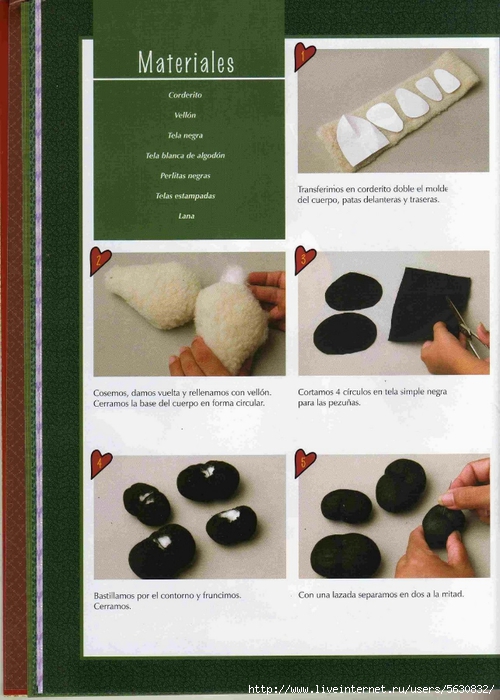 Materiales

Corderito

Vellón

Tela negra

Tela blanca de algodón

Perlitas negras

Telas estampadas

Lana

1

Transferimos en corderito doble el molde del cuerpo, patas delanteras y traseras.

2

Cosemos, damos vuelta y rellenamos con vellón. Cerramos la base del cuerpo en forma circular.

3

Cortamos 4 círculos en tela simple negra para las pezuñas.

4

Bastillamos por el contorno y fruncimos. Cerramos.

5

Con una lazada separamos en dos a la mitad.

http://www.liveinternet.ru/users/5630832/