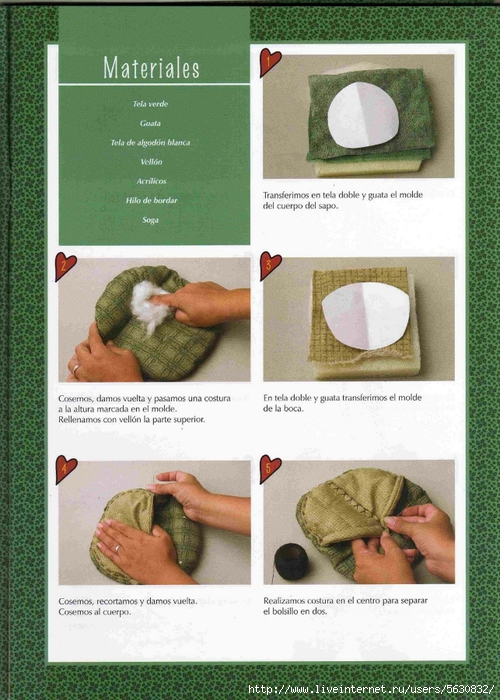 Materiales

Tela verde

Guata

Tela de algodón blanca

Vellón

Acrílicos

Hilo de bordar

Soga

1

Transferimos en tela doble y guata el molde del cuerpo del sapo.

2

Cosemos, damos vuelta y pasamos una costura a la altura marcada en el molde.
Rellenamos con vellón la parte superior.

3

En tela doble y guata transferimos el molde de la boca.

4

Cosemos, recortamos y damos vuelta.
Cosemos al cuerpo.

5

Realizamos costura en el centro para separar el bolsillo en dos.

http://www.liveinternet.ru/users/5630832/