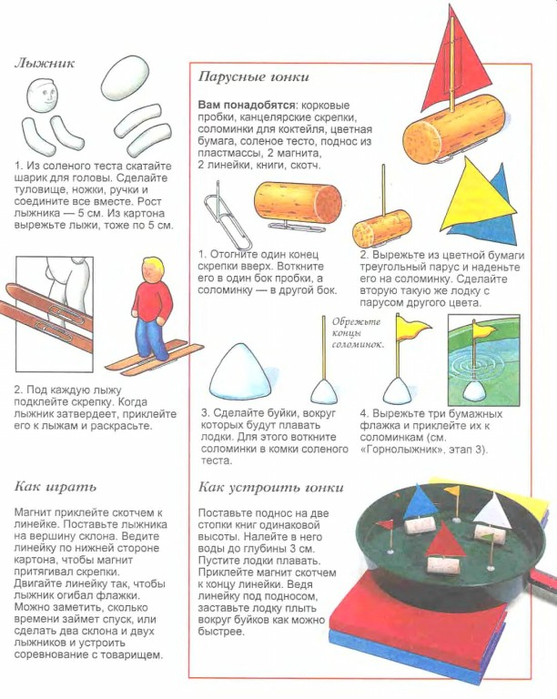 Лыжник

1. Из соленого теста скатайте шарик для головы. Сделайте туловище, ножки, ручки и соедините все вместе. Рост лыжника — 5 см. Из картона вырежьте лыжи, тоже по 5 см.

2. Под каждую лыжу подклейте скрепку. Когда лыжник затвердеет, приклейте его к лыжам и раскрасьте.

Как играть

Магнит приклейте скотчем к линейке. Поставьте лыжника на вершину склона. Ведите линейку по нижней стороне картона, чтобы магнит притягивал скрепки. Двигайте линейку так, чтобы лыжник огибал флажки. Можно заметить, сколько времени займет спуск, или сделать два склона и двух лыжников и устроить соревнование с товарищем.

Парусные гонки

Вам понадобятся: корковые пробки, канцелярские скрепки, соломинки для коктейля, цветная бумага, соленое тесто, поднос из пластмассы, 2 магнита, 2 линейки, книги, скотч.

1. Отогните один конец скрепки вверх. Воткните его в один бок пробки, а соломинку — в другой бок.

2. Вырежьте из цветной бумаги треугольный парус и наденьте его на соломинку. Сделайте вторую такую же лодку с парусом другого цвета.

Обрежьте концы соломинок.

3. Сделайте буйки, вокруг которых будут плавать лодки. Для этого воткните соломинки в комки соленого теста.

4. Вырежьте три бумажных флажка и приклейте их к соломинкам (см. «Горнолыжник», этап 3).

Как устроить гонки

Поставьте поднос на две стопки книг одинаковой высоты. Налейте в него воды до глубины 3 см. Пустите лодки плавать. Приклейте магнит скотчем к концу линейки. Ведя линейку под подносом, заставьте лодку плыть вокруг буйков как можно быстрее.